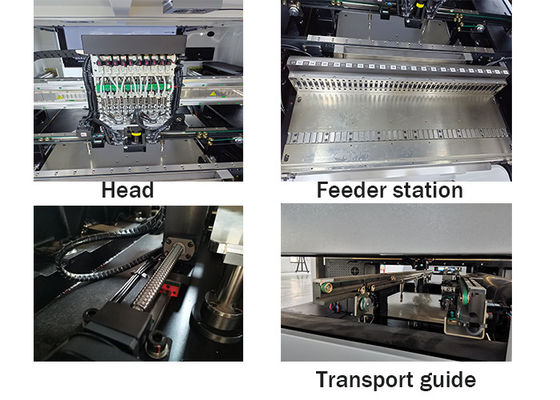 Head

Feeder station

Transport guide